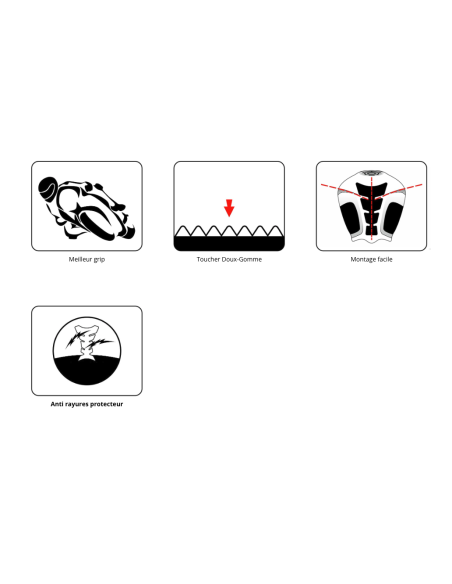 Meilleur grip

Toucher Doux-Gomme

Montage facile

Anti rayures protecteur